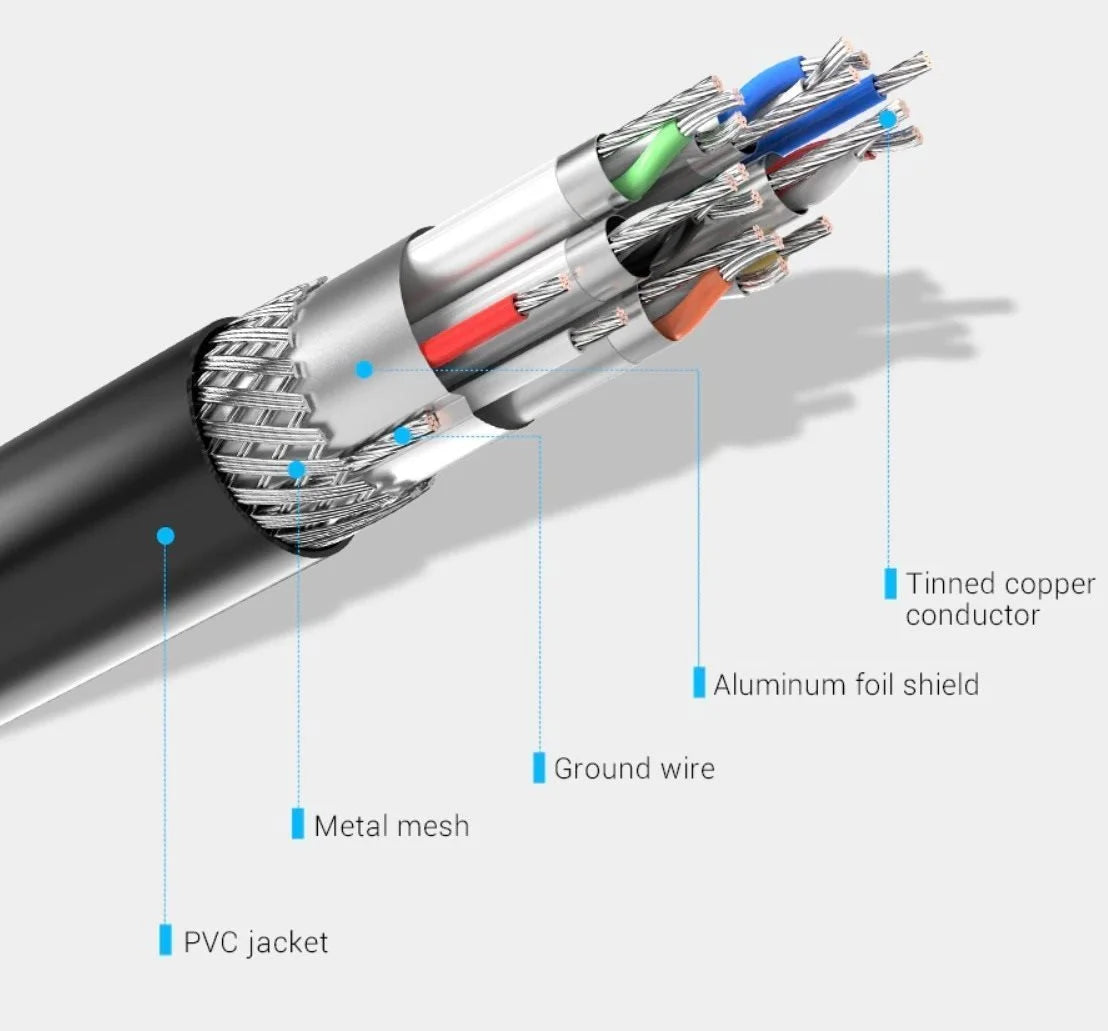 Tinned copper conductor

Aluminum foil shield

Ground wire

Metal mesh

PVC jacket