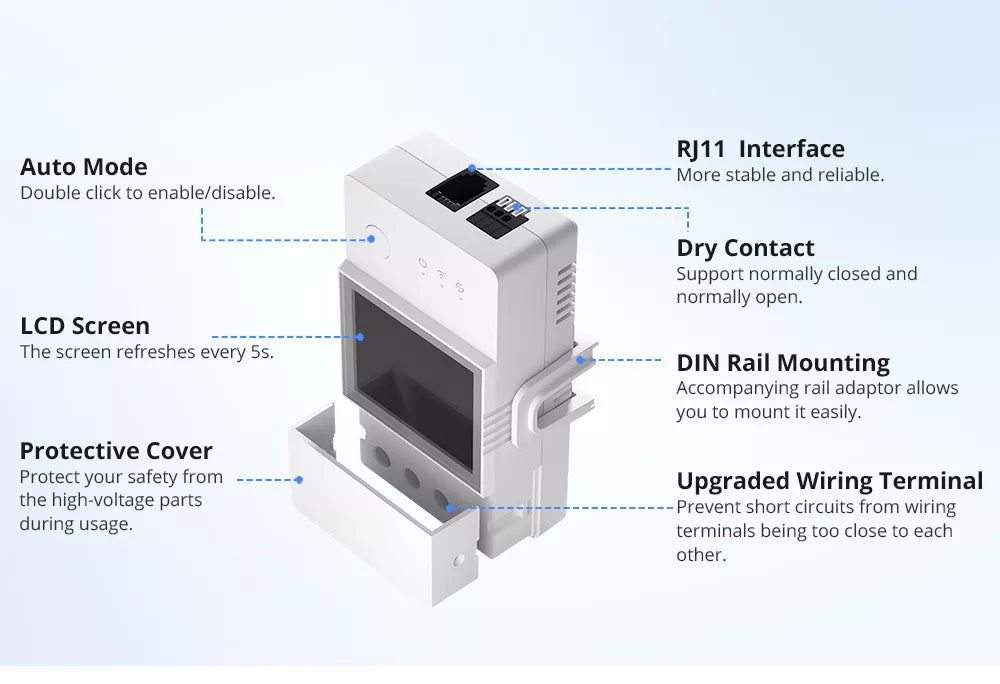 Auto Mode
Double click to enable/disable.

LCD Screen
The screen refreshes every 5s.

Protective Cover
Protect your safety from the high-voltage parts during usage.

RJ11 Interface
More stable and reliable.

Dry Contact
Support normally closed and normally open.

DIN Rail Mounting
Accompanying rail adaptor allows you to mount it easily.

Upgraded Wiring Terminal
Prevent short circuits from wiring terminals being too close to each other.